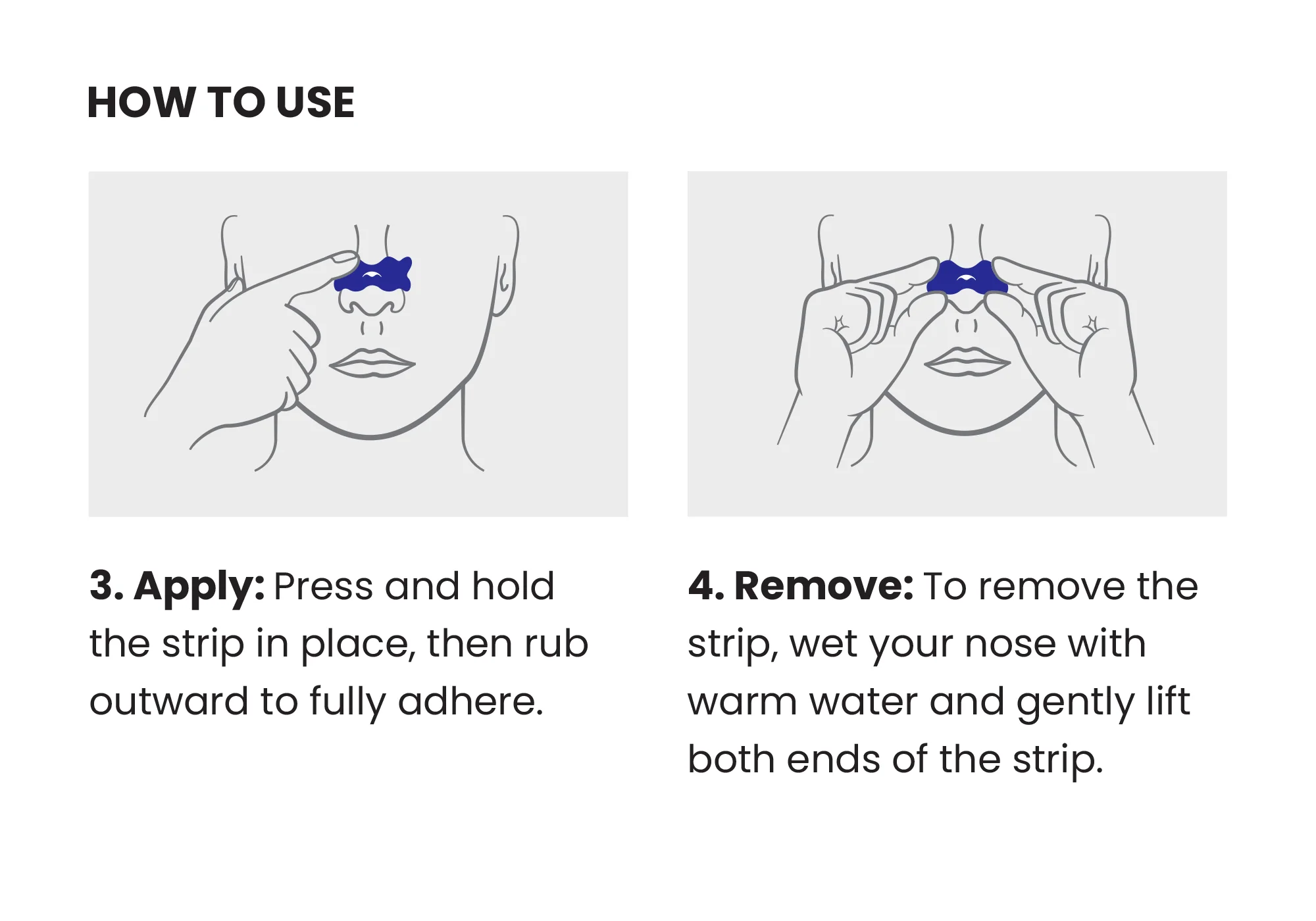 HOW TO USE

3. Apply: Press and hold the strip in place, then rub outward to fully adhere.

4. Remove: To remove the strip, wet your nose with warm water and gently lift both ends of the strip.